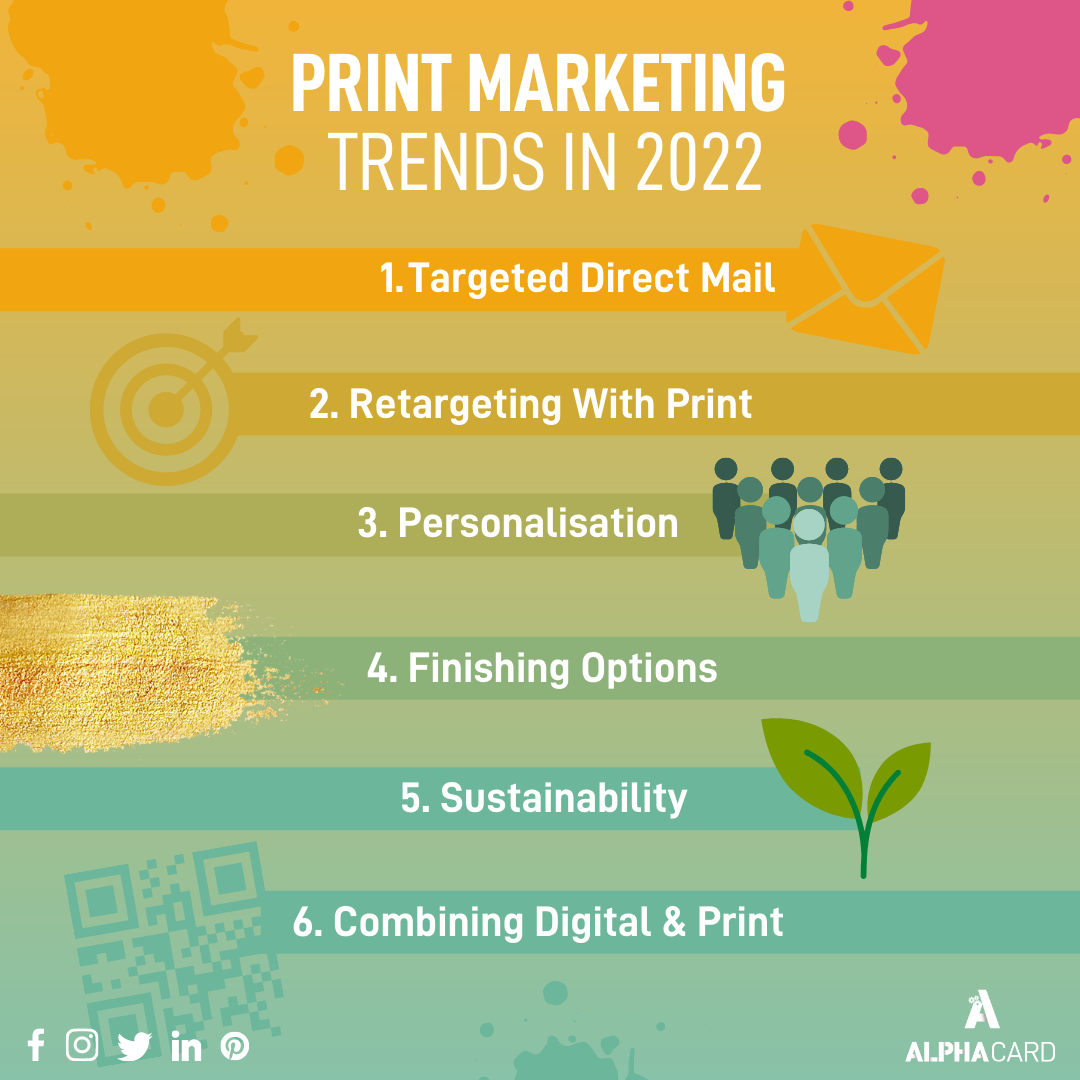 PRINT MARKETING
TRENDS IN 2022

1. Targeted Direct Mail

2. Retargeting With Print

3. Personalisation

4. Finishing Options

5. Sustainability

6. Combining Digital & Print

ALPHACARD